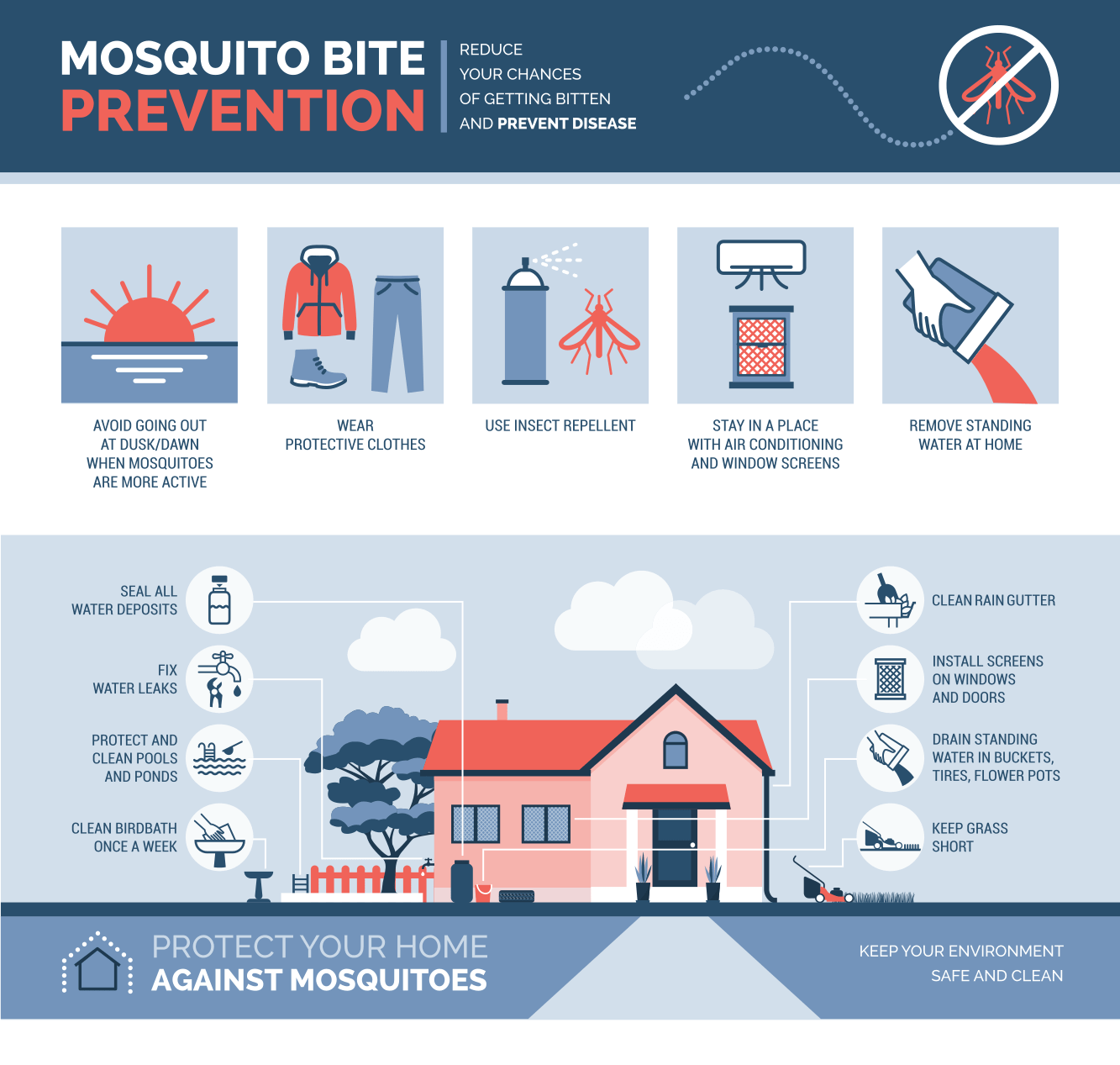 MOSQUITO BITE
PREVENTION

REDUCE
YOUR CHANCES
OF GETTING BITTEN
AND PREVENT DISEASE

AVOID GOING OUT AT DUSK/DAWN WHEN MOSQUITOES ARE MORE ACTIVE

WEAR PROTECTIVE CLOTHES

USE INSECT REPELLENT

STAY IN A PLACE WITH AIR CONDITIONING AND WINDOW SCREENS

REMOVE STANDING WATER AT HOME

SEAL ALL WATER DEPOSITS

FIX WATER LEAKS

PROTECT AND CLEAN POOLS AND PONDS

CLEAN BIRDBATH ONCE A WEEK

CLEAN RAIN GUTTER

INSTALL SCREENS ON WINDOWS AND DOORS

DRAIN STANDING WATER IN BUCKETS, TIRES, FLOWER POTS

KEEP GRASS SHORT

PROTECT YOUR HOME
AGAINST MOSQUITOES

KEEP YOUR ENVIRONMENT
SAFE AND CLEAN